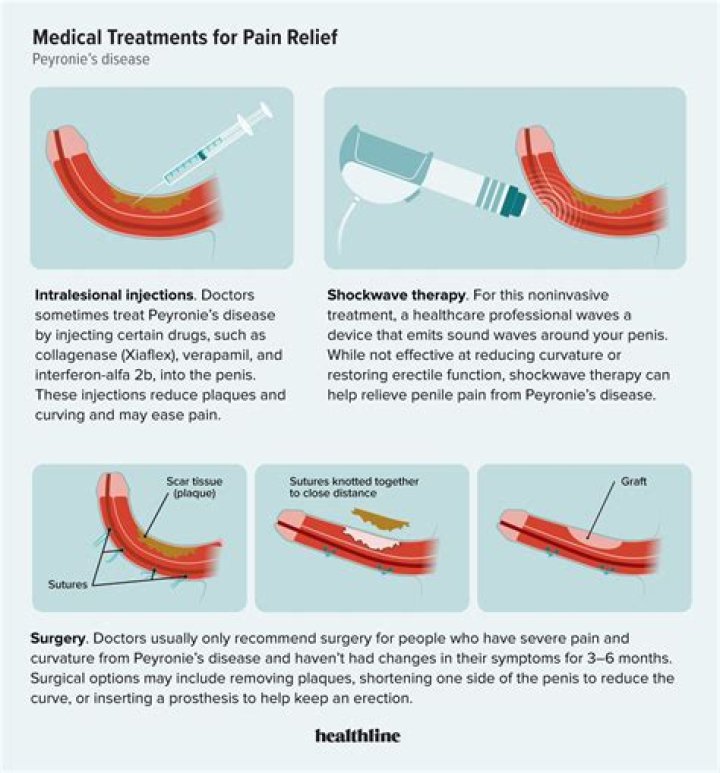 Medical Treatments for Pain Relief
Peyronie's disease

Intralesional injections. Doctors sometimes treat Peyronie's disease by injecting certain drugs, such as collagenase (Xiaflex), verapamil, and interferon-alfa 2b, into the penis. These injections reduce plaques and curving and may ease pain.

Shockwave therapy. For this noninvasive treatment, a healthcare professional waves a device that emits sound waves around your penis. While not effective at reducing curvature or restoring erectile function, shockwave therapy can help relieve penile pain from Peyronie's disease.

Scar tissue (plaque)

Sutures

Sutures knotted together to close distance

Graft

Surgery. Doctors usually only recommend surgery for people who have severe pain and curvature from Peyronie's disease and haven't had changes in their symptoms for 3–6 months. Surgical options may include removing plaques, shortening one side of the penis to reduce the curve, or inserting a prosthesis to help keep an erection.

healthline