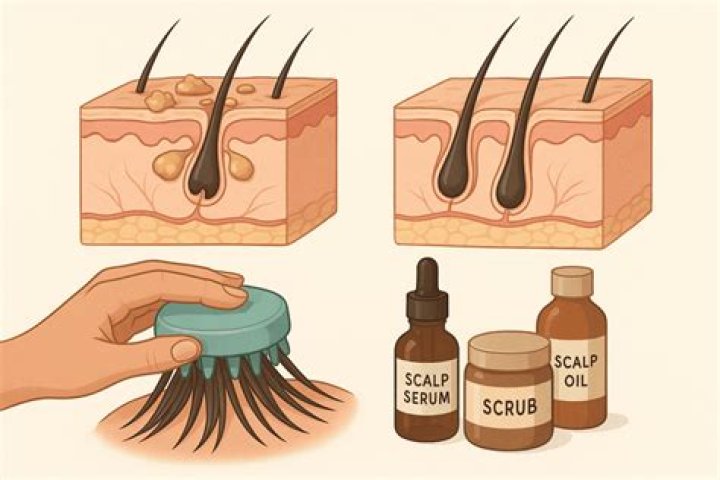 SCALP SERUM

SCRUB

SCALP OIL